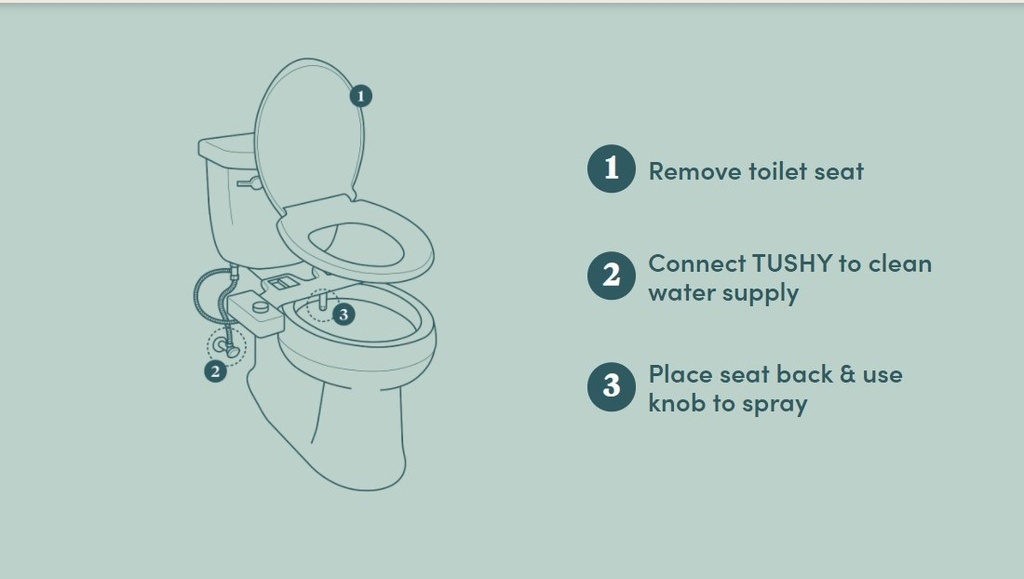 1

2

3

1 Remove toilet seat

2 Connect TUSHY to clean water supply

3 Place seat back & use knob to spray